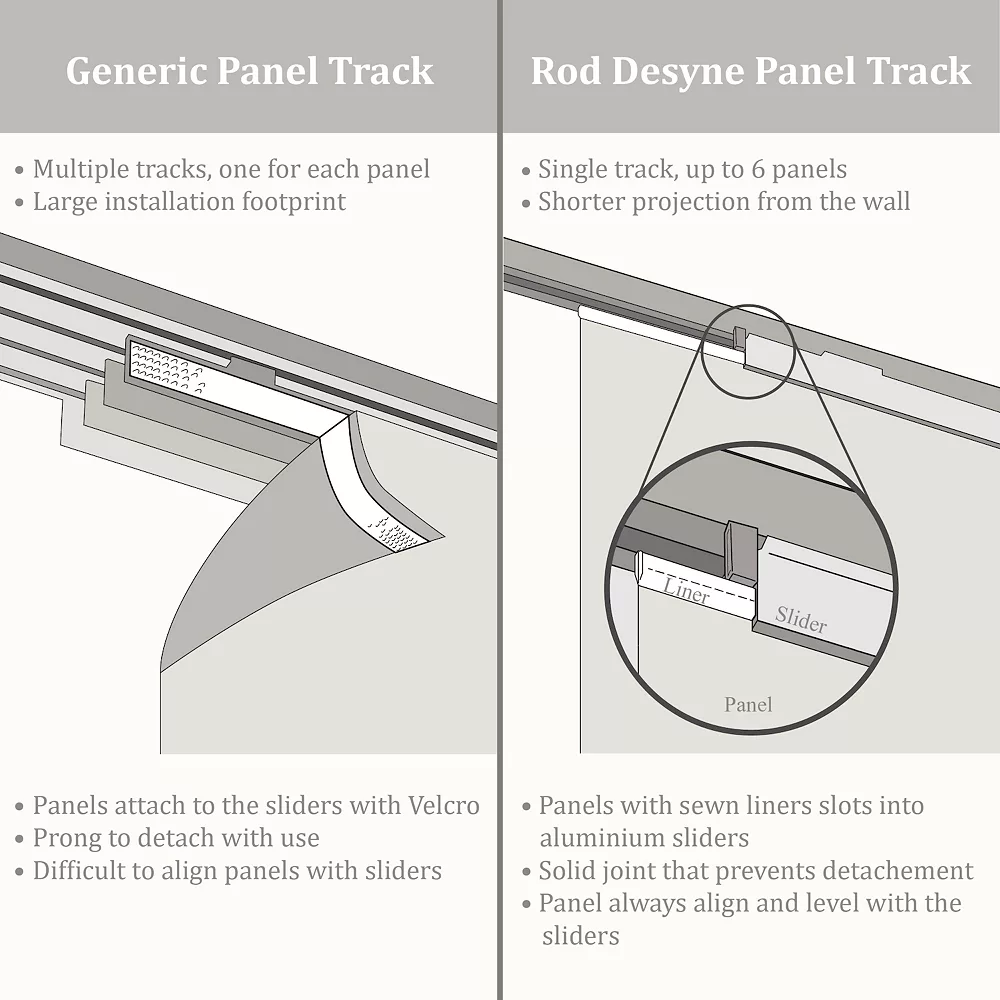 Generic Panel Track

• Multiple tracks, one for each panel
• Large installation footprint

• Panels attach to the sliders with Velcro
• Prong to detach with use
• Difficult to align panels with sliders

Rod Desyne Panel Track

• Single track, up to 6 panels
• Shorter projection from the wall

Liner
Slider
Panel

• Panels with sewn liners slots into aluminium sliders
• Solid joint that prevents detachement
• Panel always align and level with the sliders