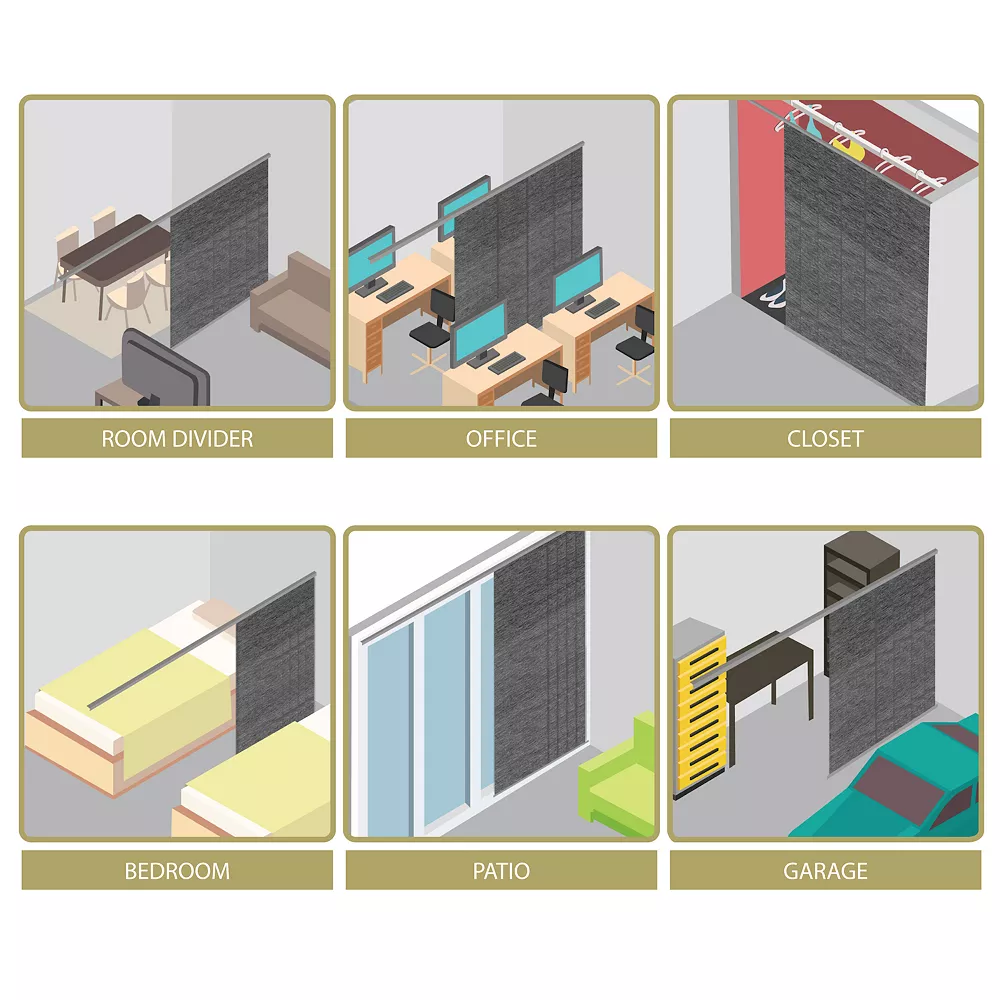 ROOM DIVIDER

OFFICE

CLOSET

BEDROOM

PATIO

GARAGE