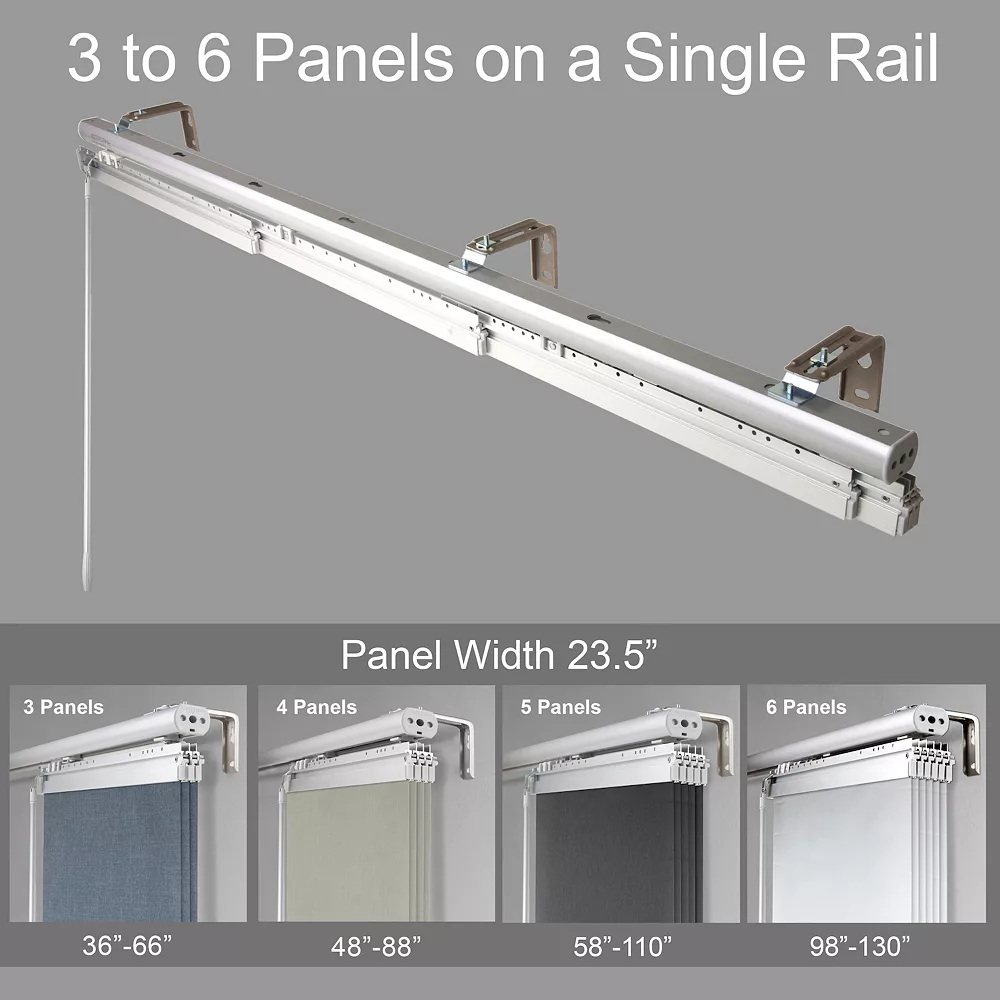 3 to 6 Panels on a Single Rail

Panel Width 23.5”

3 Panels

36”-66”

4 Panels

48”-88”

5 Panels

58”-110”

6 Panels

98”-130”