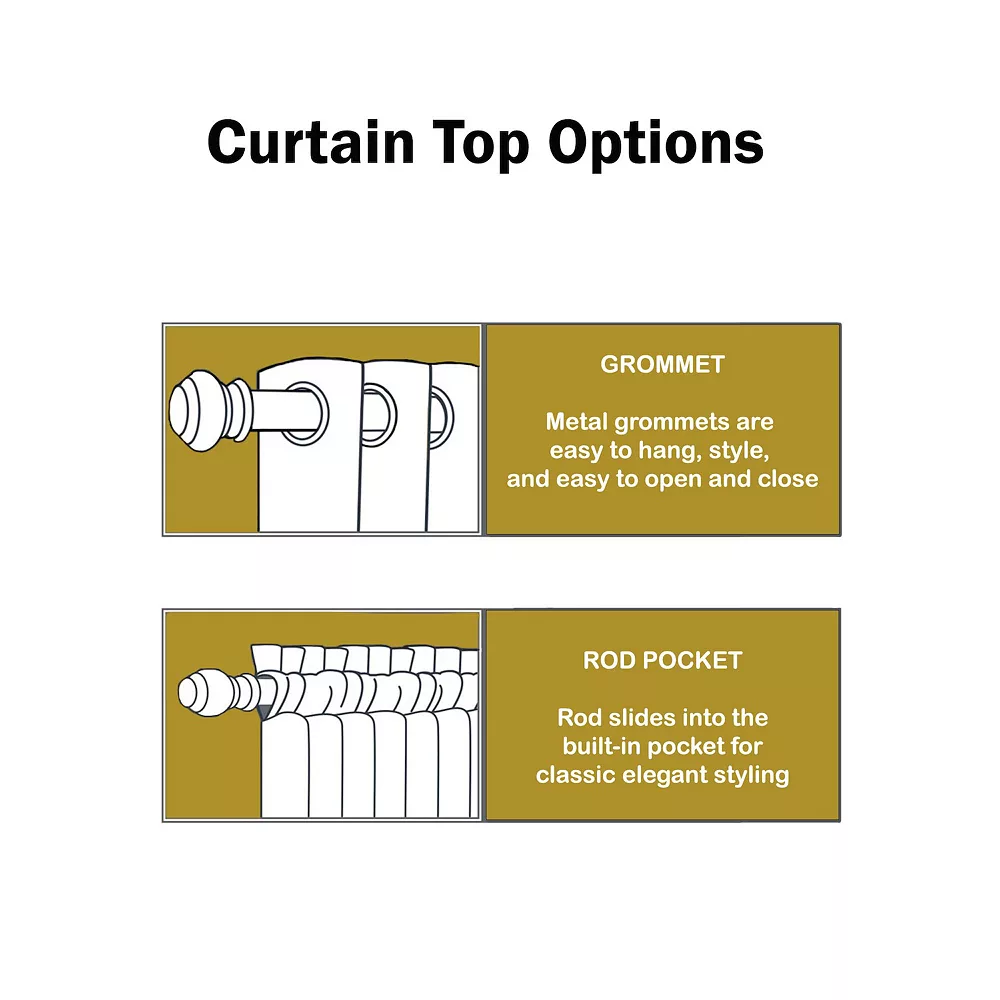 Curtain Top Options

GROMMET

Metal grommets are easy to hang, style, and easy to open and close

ROD POCKET

Rod slides into the built-in pocket for classic elegant styling