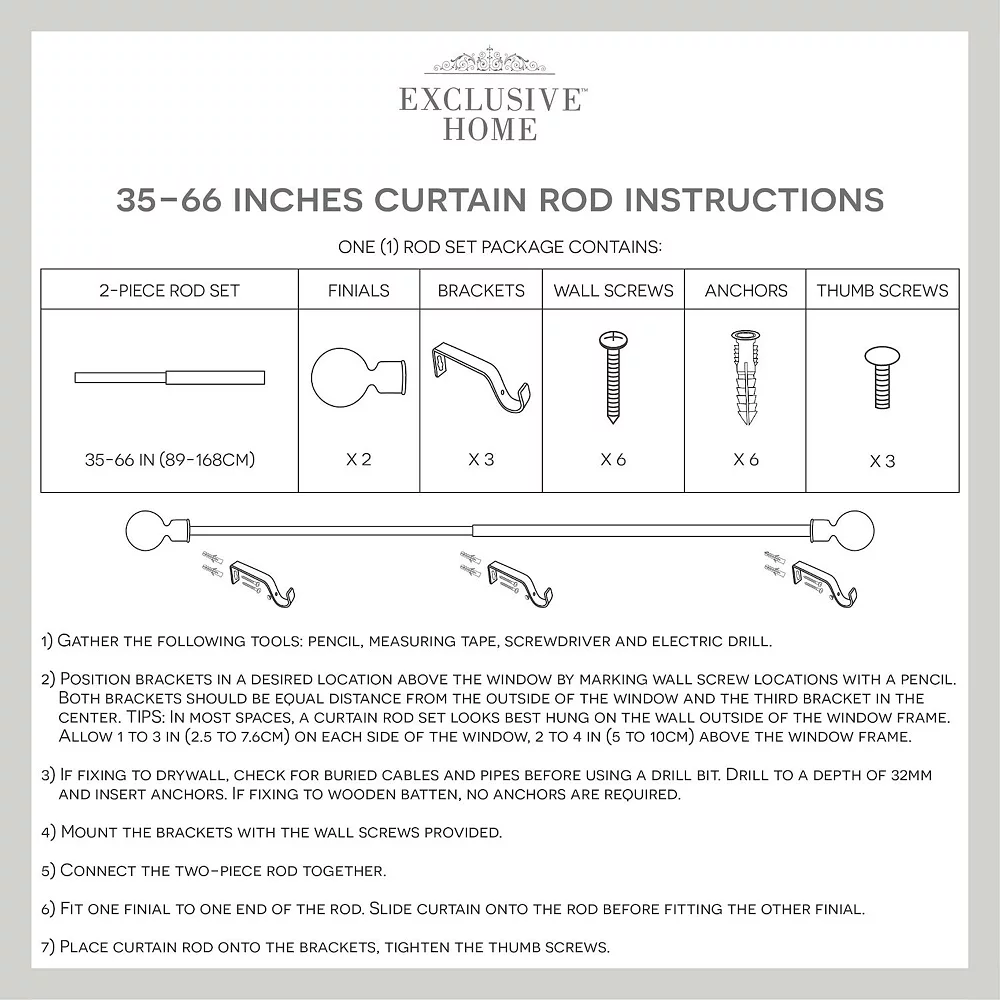 EXCLUSIVE™
HOME

35-66 INCHES CURTAIN ROD INSTRUCTIONS

ONE (1) ROD SET PACKAGE CONTAINS:

| 2-PIECE ROD SET | FINIALS | BRACKETS | WALL SCREWS | ANCHORS | THUMB SCREWS |
|---|---|---|---|---|---|
| 35-66 IN (89-168CM) | X 2 | X 3 | X 6 | X 6 | X 3 |

1) Gather the following tools: pencil, measuring tape, screwdriver and electric drill.

2) Position brackets in a desired location above the window by marking wall screw locations with a pencil. Both brackets should be equal distance from the outside of the window and the third bracket in the center. TIPS: In most spaces, a curtain rod set looks best hung on the wall outside of the window frame. Allow 1 to 3 in (2.5 to 7.6cm) on each side of the window, 2 to 4 in (5 to 10cm) above the window frame.

3) If fixing to drywall, check for buried cables and pipes before using a drill bit. Drill to a depth of 32mm and insert anchors. If fixing to wooden batten, no anchors are required.

4) Mount the brackets with the wall screws provided.

5) Connect the two-piece rod together.

6) Fit one finial to one end of the rod. Slide curtain onto the rod before fitting the other finial.

7) Place curtain rod onto the brackets, tighten the thumb screws.