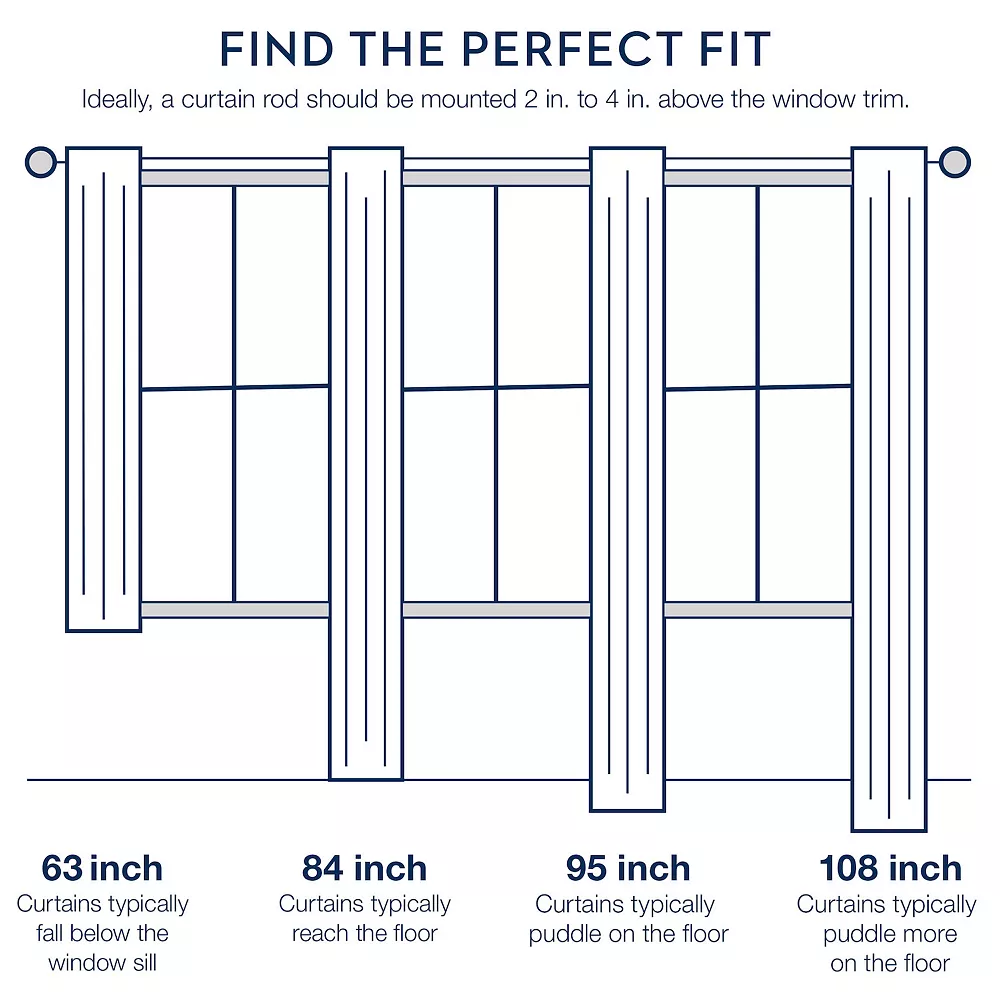 FIND THE PERFECT FIT

Ideally, a curtain rod should be mounted 2 in. to 4 in. above the window trim.

63 inch
Curtains typically fall below the window sill

84 inch
Curtains typically reach the floor

95 inch
Curtains typically puddle on the floor

108 inch
Curtains typically puddle more on the floor