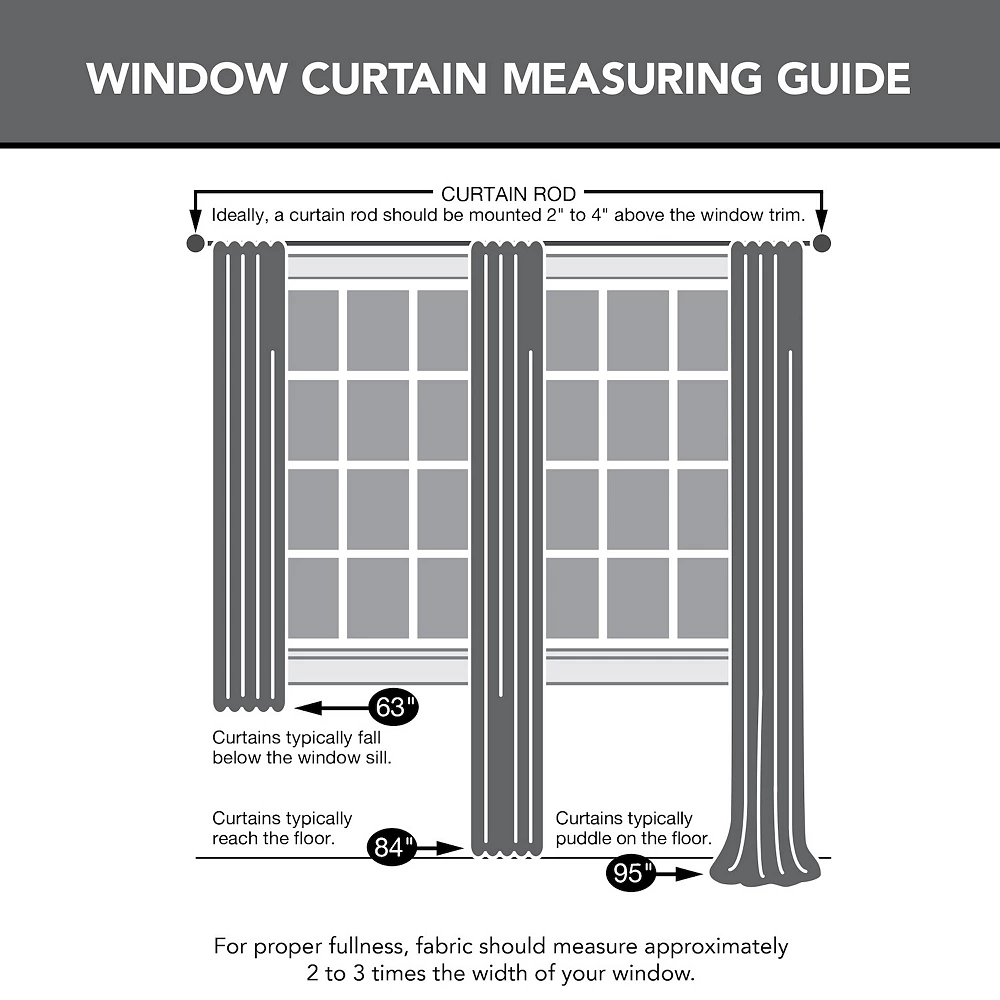 WINDOW CURTAIN MEASURING GUIDE

CURTAIN ROD
Ideally, a curtain rod should be mounted 2" to 4" above the window trim.

63"

Curtains typically fall below the window sill.

Curtains typically reach the floor.

84"

Curtains typically puddle on the floor.

95"

For proper fullness, fabric should measure approximately 2 to 3 times the width of your window.